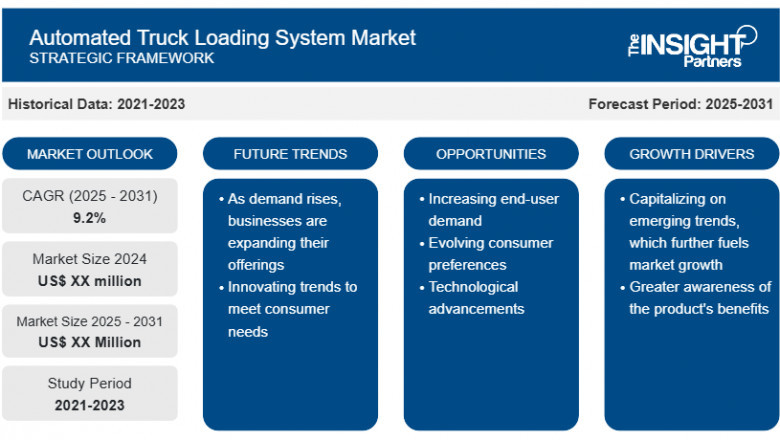 Automated Truck Loading System Market
STRATEGIC FRAMEWORK

The INSIGHT Partners

Historical Data: 2021-2023

Forecast Period: 2025-2031

MARKET OUTLOOK

CAGR (2025 - 2031)
9.2%

Market Size 2024
US$ XX million

Market Size 2025 - 2031
US$ XX Million

Study Period
2021-2023

FUTURE TRENDS

• As demand rises, businesses are expanding their offerings
• Innovating trends to meet consumer needs

OPPORTUNITIES

• Increasing end-user demand
• Evolving consumer preferences
• Technological advancements

GROWTH DRIVERS

• Capitalizing on emerging trends, which further fuels market growth
• Greater awareness of the product's benefits